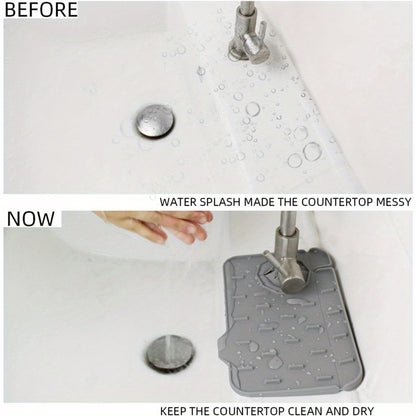 BEFORE

WATER SPLASH MADE THE COUNTERTOP MESSY

NOW

KEEP THE COUNTERTOP CLEAN AND DRY