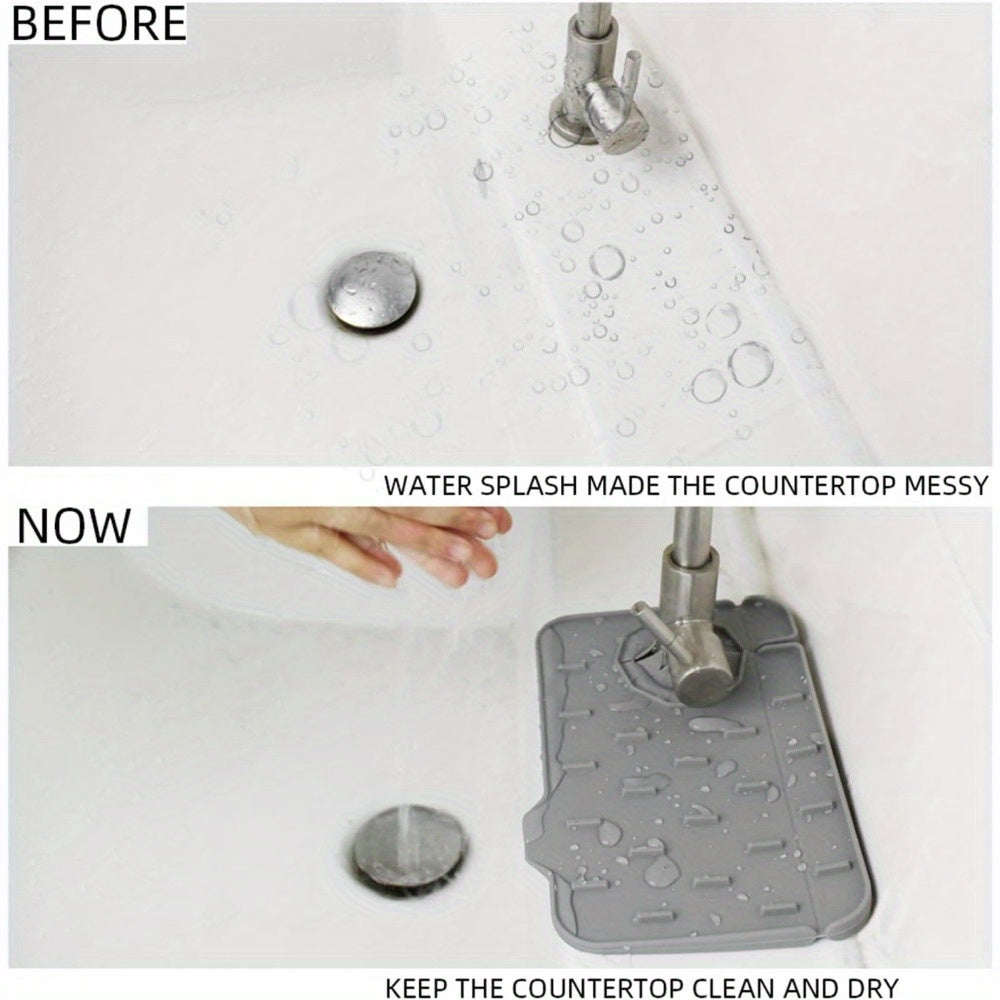 BEFORE

WATER SPLASH MADE THE COUNTERTOP MESSY

NOW

KEEP THE COUNTERTOP CLEAN AND DRY